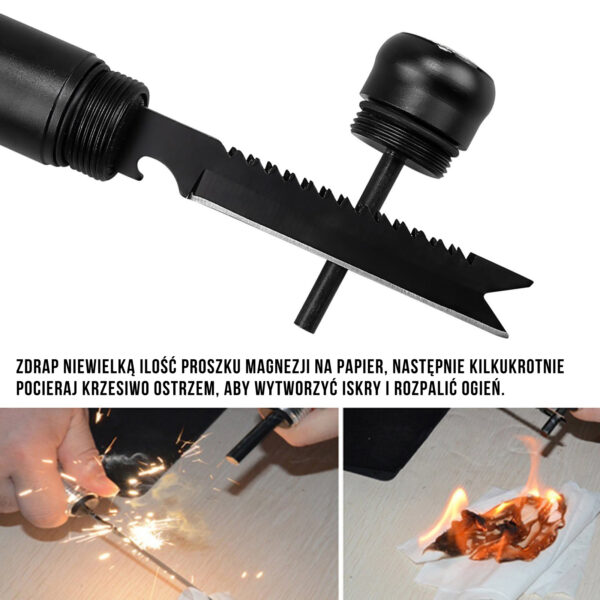 ZDRAP NIEWIELKĄ ILOŚĆ PROSZKU MAGNEZJI NA PAPIER, NASTĘPNIE KILKUKROTNIE POCIERAJ KRZESIWO OSTRZEM, ABY WYTWORZYĆ ISKRY I ROZPALIĆ OGIEŃ.